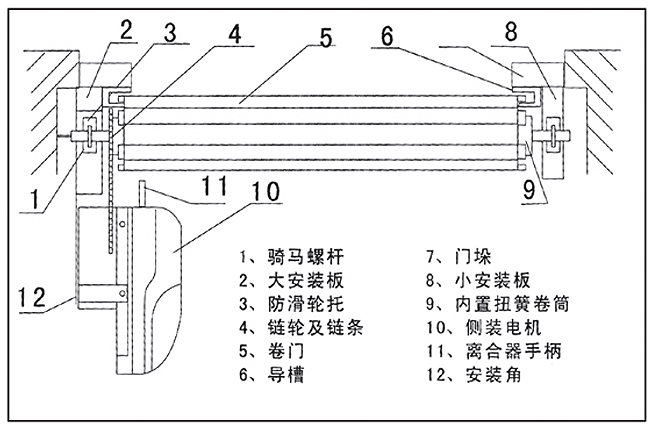 2
3
4
5
6
8
1
11
10
9
12

1、骑马螺杆
2、大安装板
3、防滑轮托
4、链轮及链条
5、卷门
6、导槽

7、门垛
8、小安装板
9、内置扭簧卷筒
10、侧装电机
11、离合器手柄
12、安装角